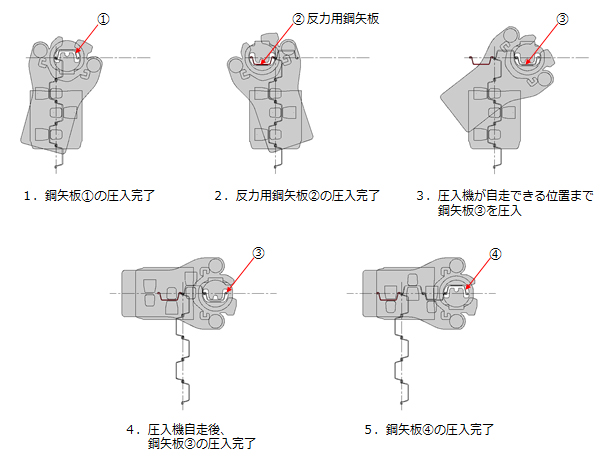 ①

② 反力用鋼矢板

③

1．鋼矢板①の圧入完了

2．反力用鋼矢板②の圧入完了

3．圧入機が自走できる位置まで鋼矢板③を圧入

③

④

4．圧入機自走後、鋼矢板③の圧入完了

5．鋼矢板④の圧入完了